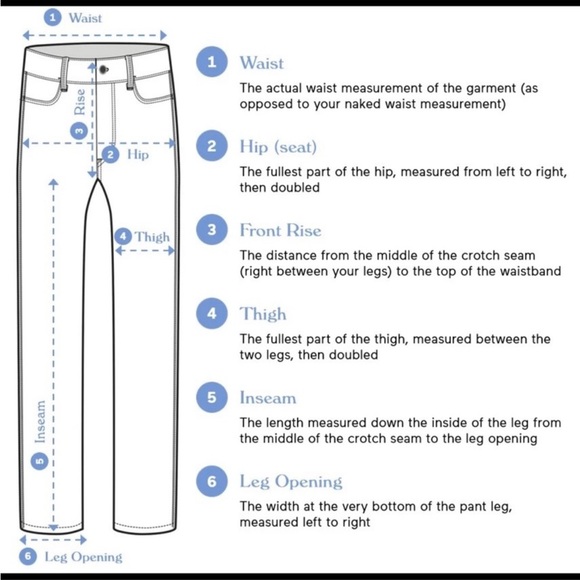 1 Waist

3 Rise

2 Hip

4 Thigh

5 Inseam

6 Leg Opening

1 Waist

The actual waist measurement of the garment (as opposed to your naked waist measurement)

2 Hip (seat)

The fullest part of the hip, measured from left to right, then doubled

3 Front Rise

The distance from the middle of the crotch seam (right between your legs) to the top of the waistband

4 Thigh

The fullest part of the thigh, measured between the two legs, then doubled

5 Inseam

The length measured down the inside of the leg from the middle of the crotch seam to the leg opening

6 Leg Opening

The width at the very bottom of the pant leg, measured left to right